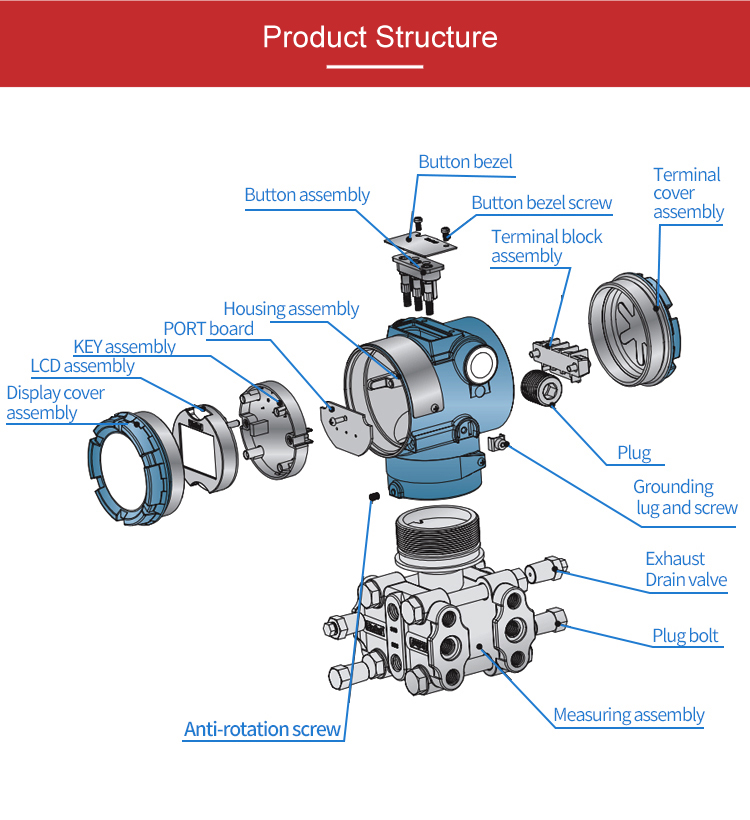 Product Structure

Button bezel

Button assembly

Button bezel screw

Terminal cover assembly

Terminal block assembly

Housing assembly

PORT board

KEY assembly

LCD assembly

Display cover assembly

Plug

Grounding lug and screw

Exhaust Drain valve

Plug bolt

Measuring assembly

Anti-rotation screw