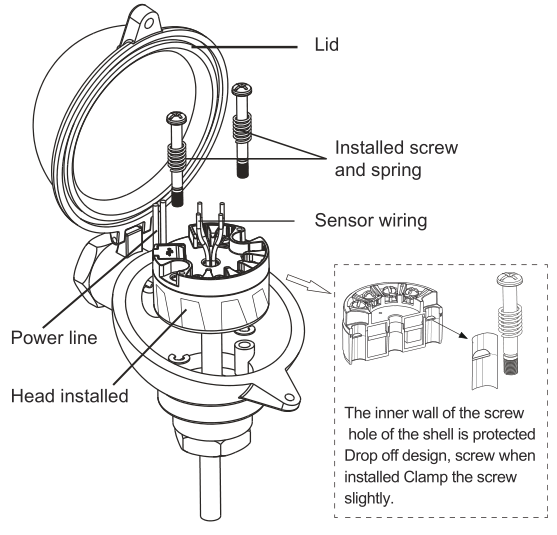 Lid

Installed screw and spring

Sensor wiring

Power line

Head installed

The inner wall of the screw hole of the shell is protected Drop off design, screw when installed Clamp the screw slightly.