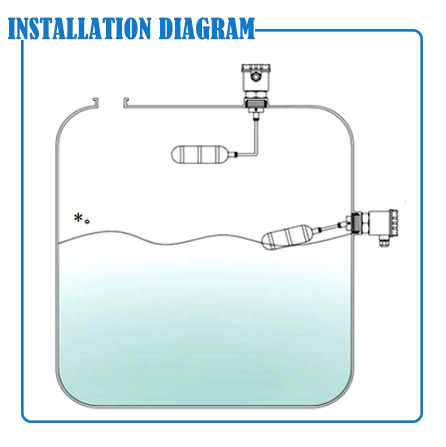 INSTALLATION DIAGRAM

*。